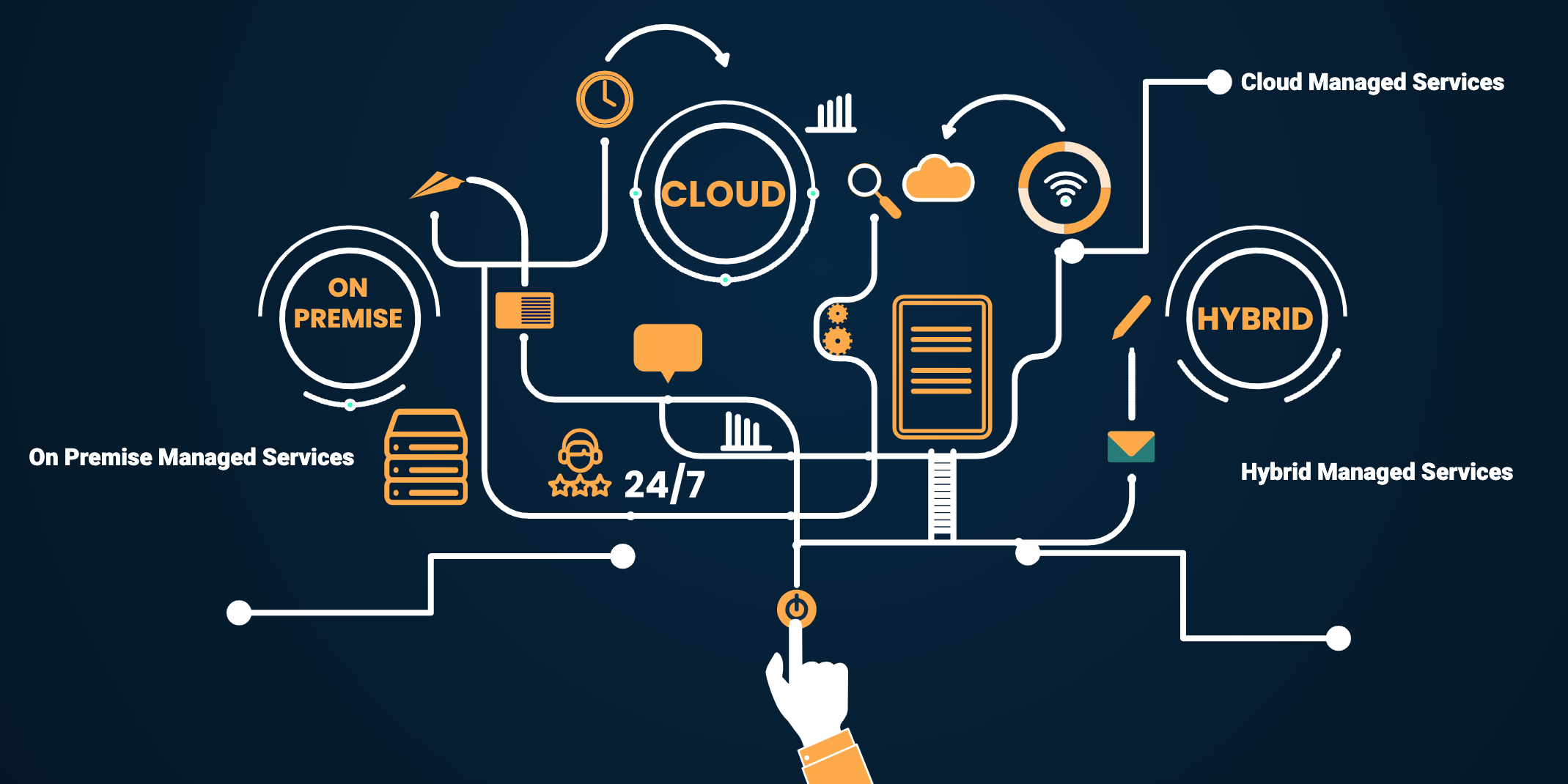 Cloud Managed Services

CLOUD

ON PREMISE

HYBRID

On Premise Managed Services

24/7

Hybrid Managed Services